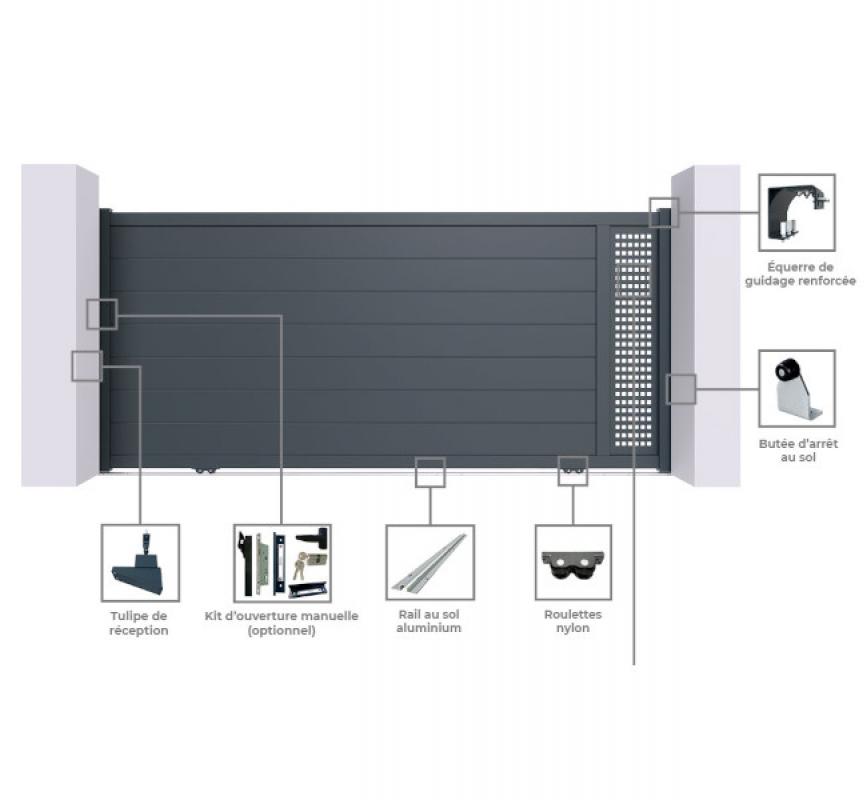 Équerre de guidage renforcée

Butée d'arrêt au sol

Tulipe de réception

Kit d'ouverture manuelle (optionnel)

Rail au sol aluminium

Roulettes nylon