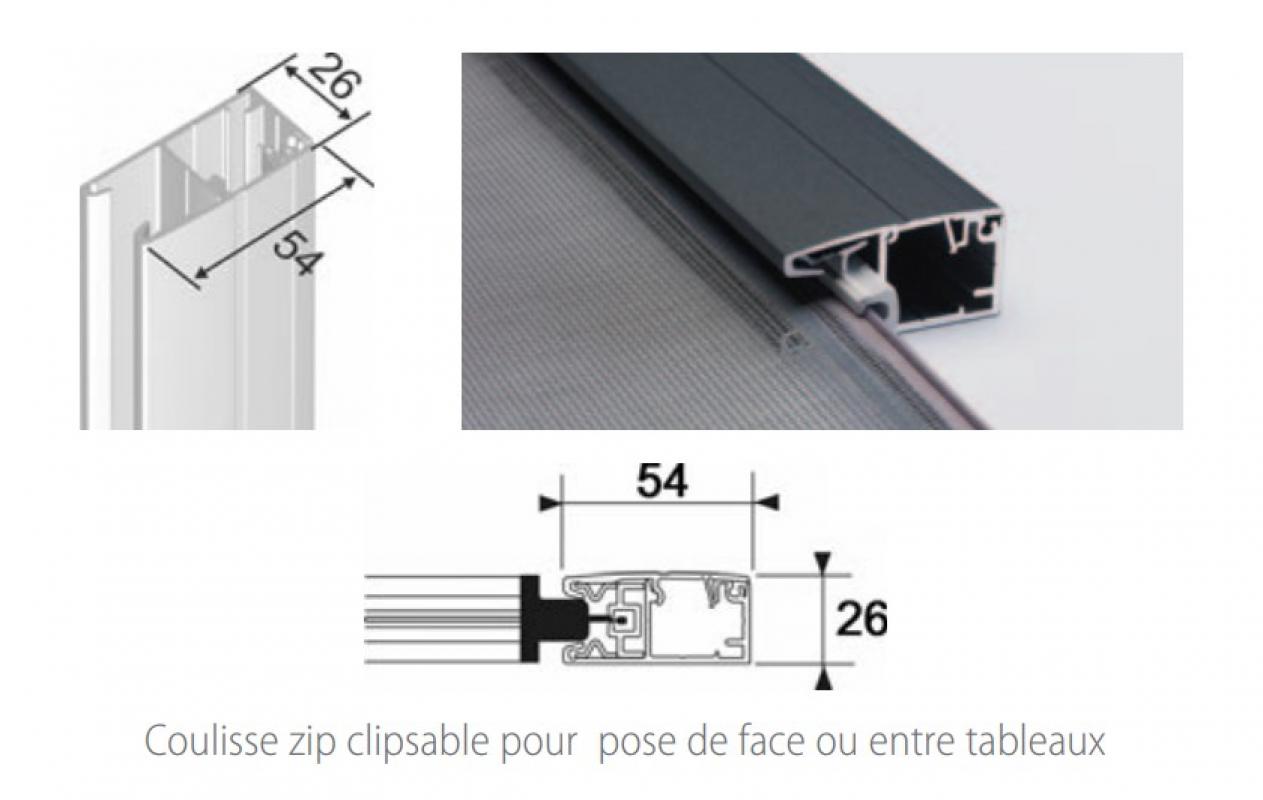 26

54

54

26

Coulisse zip clipsable pour  pose de face ou entre tableaux