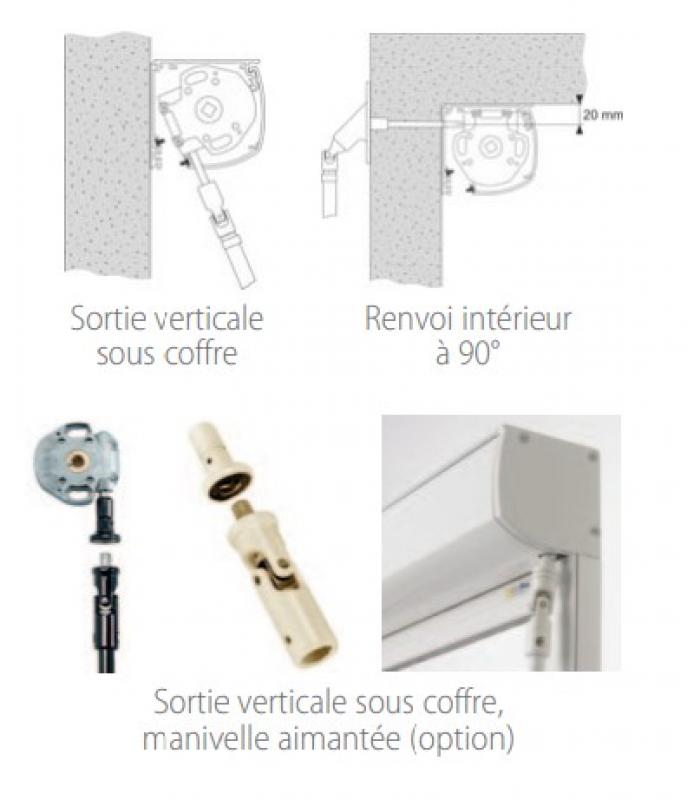 20 mm

Sortie verticale sous coffre

Renvoi intérieur à 90°

Sortie verticale sous coffre, manivelle aimantée (option)