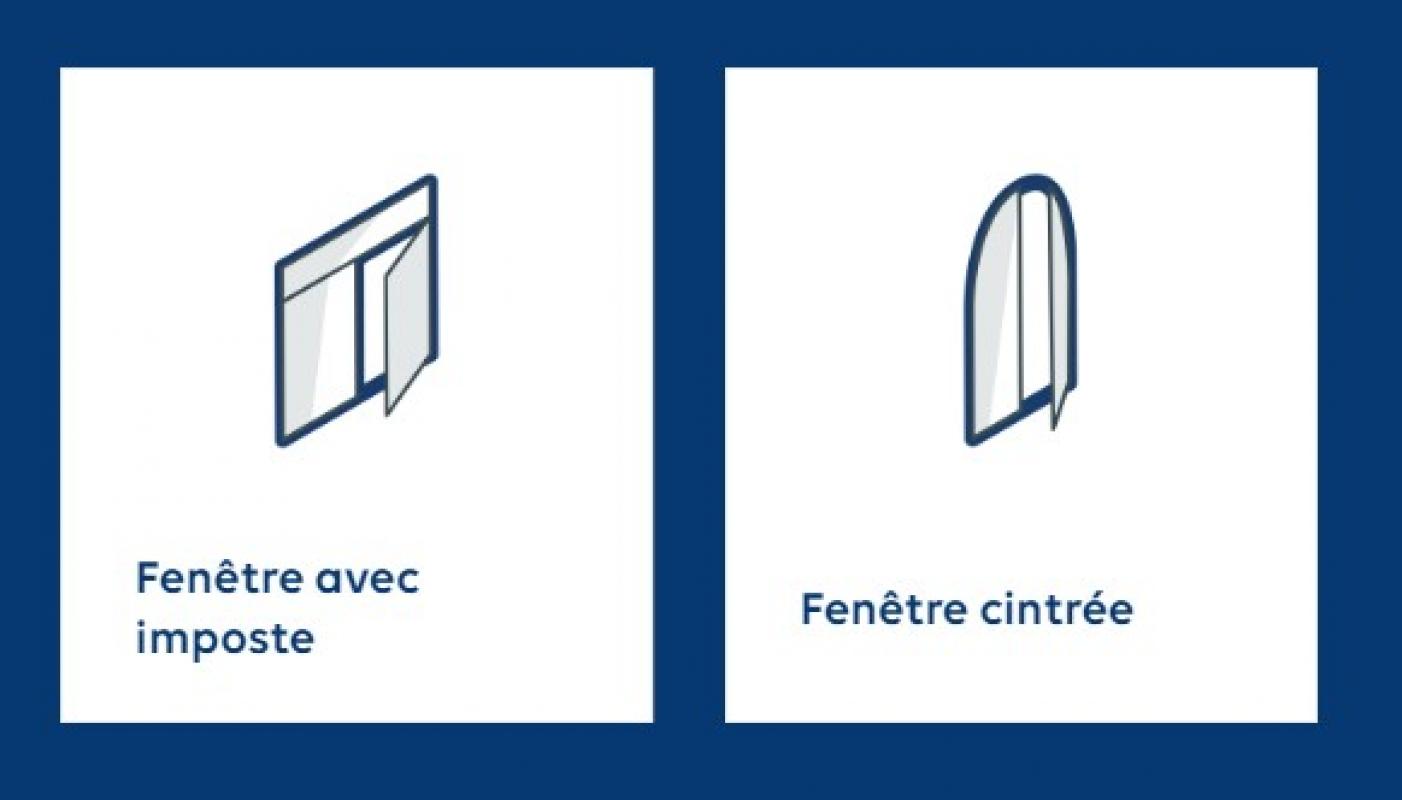 Fenêtre avec imposte

Fenêtre cintrée