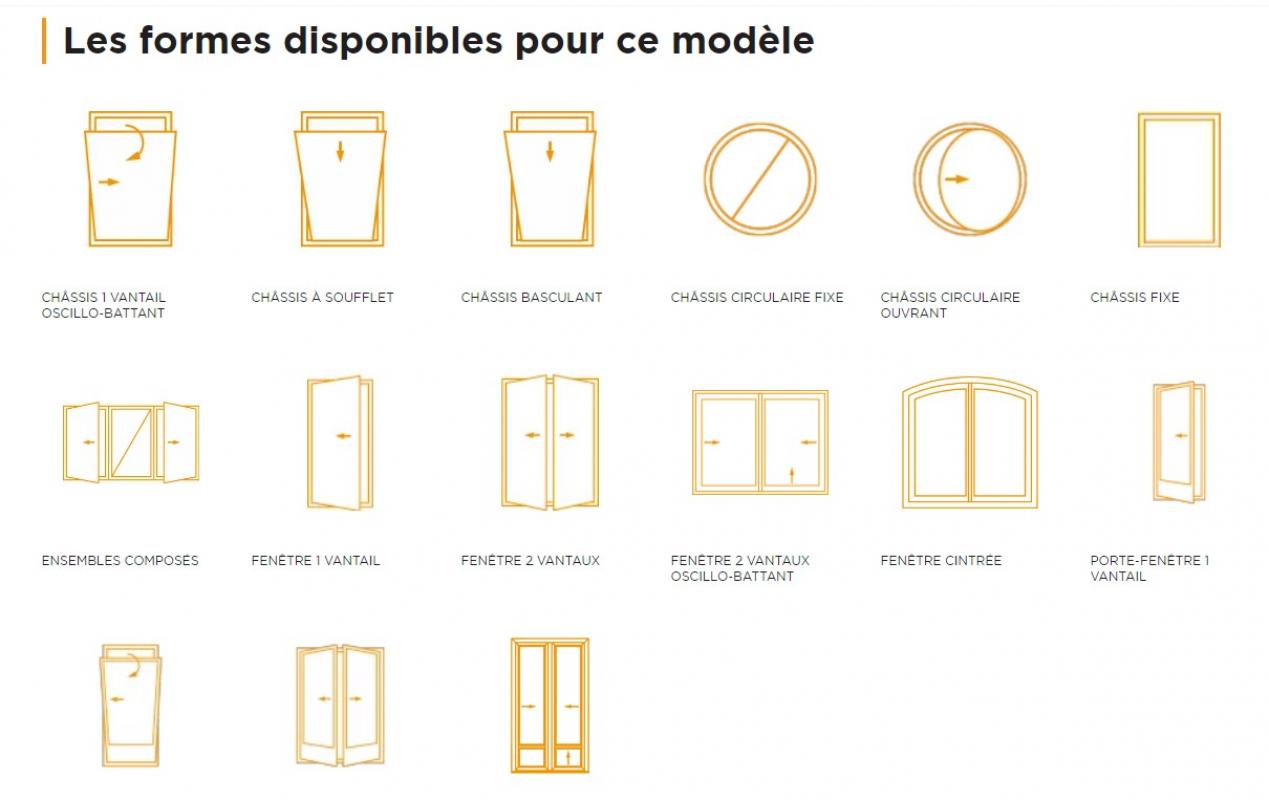 Les formes disponibles pour ce modèle

CHÂSSIS 1 VANTAIL OSCILLO-BATTANT

CHÂSSIS À SOUFFLET

CHÂSSIS BASCULANT

CHÂSSIS CIRCULAIRE FIXE

CHÂSSIS CIRCULAIRE OUVRANT

CHÂSSIS FIXE

ENSEMBLES COMPOSÉS

FENÊTRE 1 VANTAIL

FENÊTRE 2 VANTAUX

FENÊTRE 2 VANTAUX OSCILLO-BATTANT

FENÊTRE CINTRÉE

PORTE-FENÊTRE 1 VANTAIL