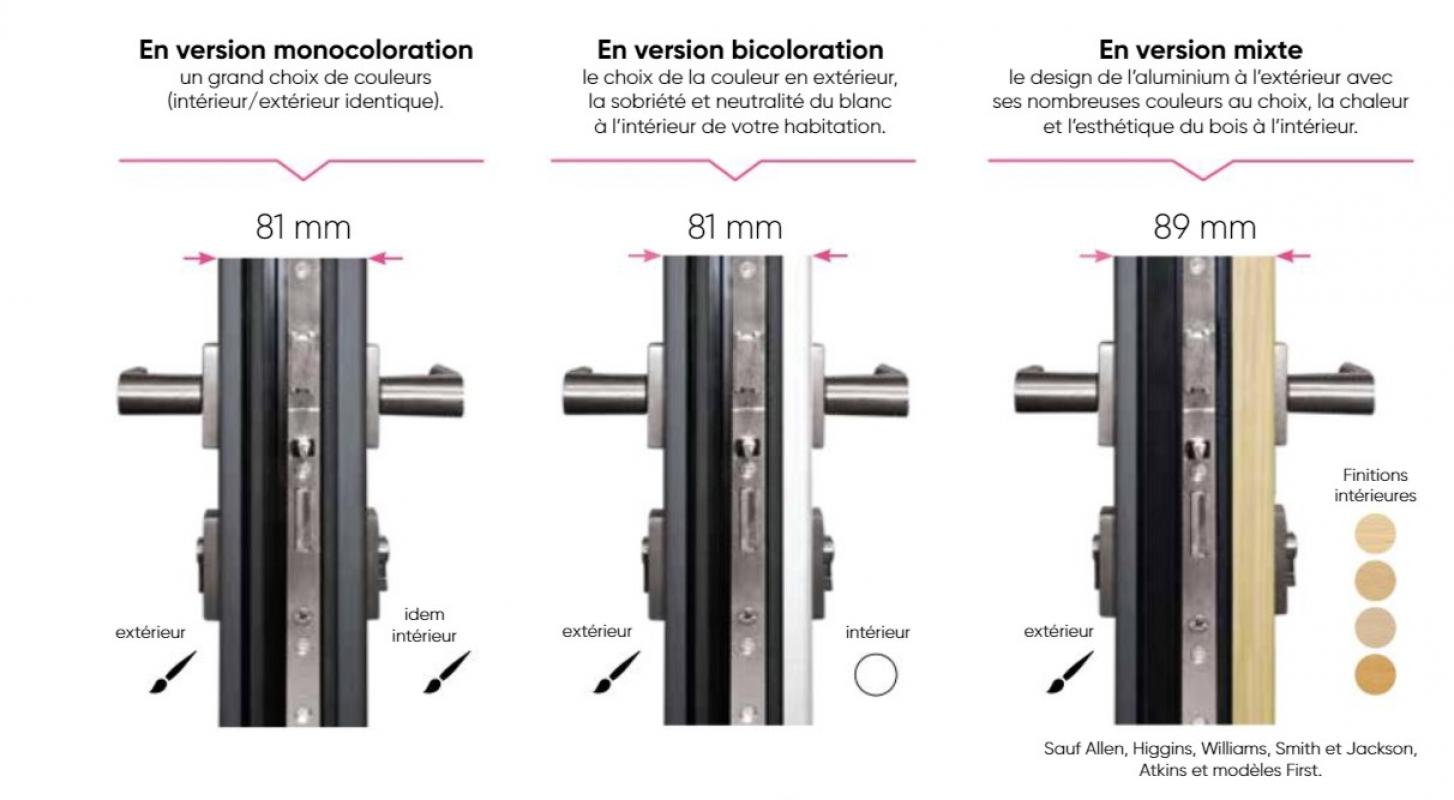 **En version monocoloration**
un grand choix de couleurs (intérieur/extérieur identique).

81 mm

extérieur

idem intérieur

**En version bicoloration**
le choix de la couleur en extérieur, la sobriété et neutralité du blanc à l'intérieur de votre habitation.

81 mm

extérieur

intérieur

**En version mixte**
le design de l'aluminium à l'extérieur avec ses nombreuses couleurs au choix, la chaleur et l'esthétique du bois à l'intérieur.

89 mm

extérieur

Finitions intérieures

Sauf Allen, Higgins, Williams, Smith et Jackson, Atkins et modèles First.