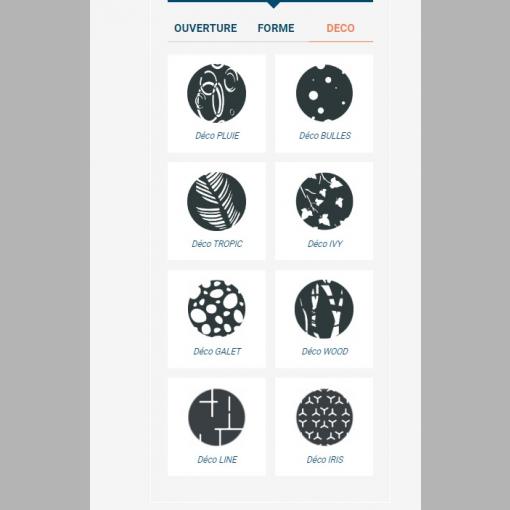 OUVERTURE FORME DECO

Déco PLUIE
Déco BULLES
Déco TROPIC
Déco IVY
Déco GALET
Déco WOOD
Déco LINE
Déco IRIS